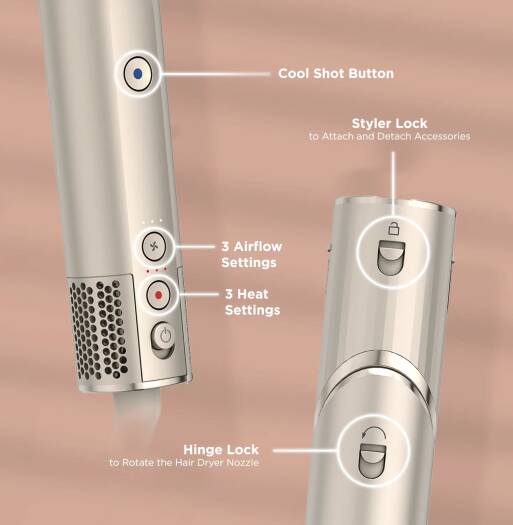 Cool Shot Button

Styler Lock
to Attach and Detach Accessories

3 Airflow Settings

3 Heat Settings

Hinge Lock
to Rotate the Hair Dryer Nozzle