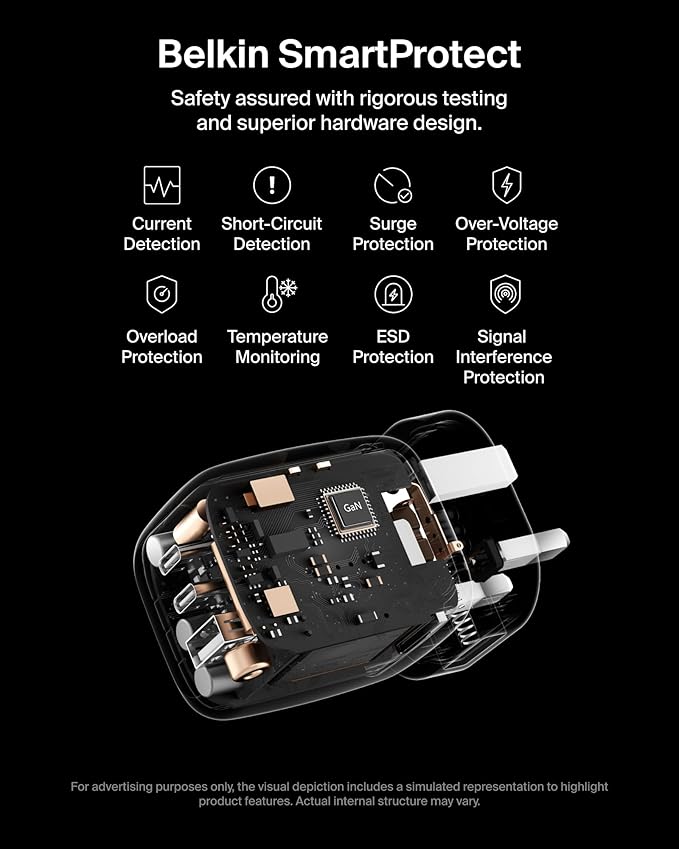 Belkin SmartProtect

Safety assured with rigorous testing and superior hardware design.

Current Detection

Short-Circuit Detection

Surge Protection

Over-Voltage Protection

Overload Protection

Temperature Monitoring

ESD Protection

Signal Interference Protection

GaN

For advertising purposes only, the visual depiction includes a simulated representation to highlight product features. Actual internal structure may vary.