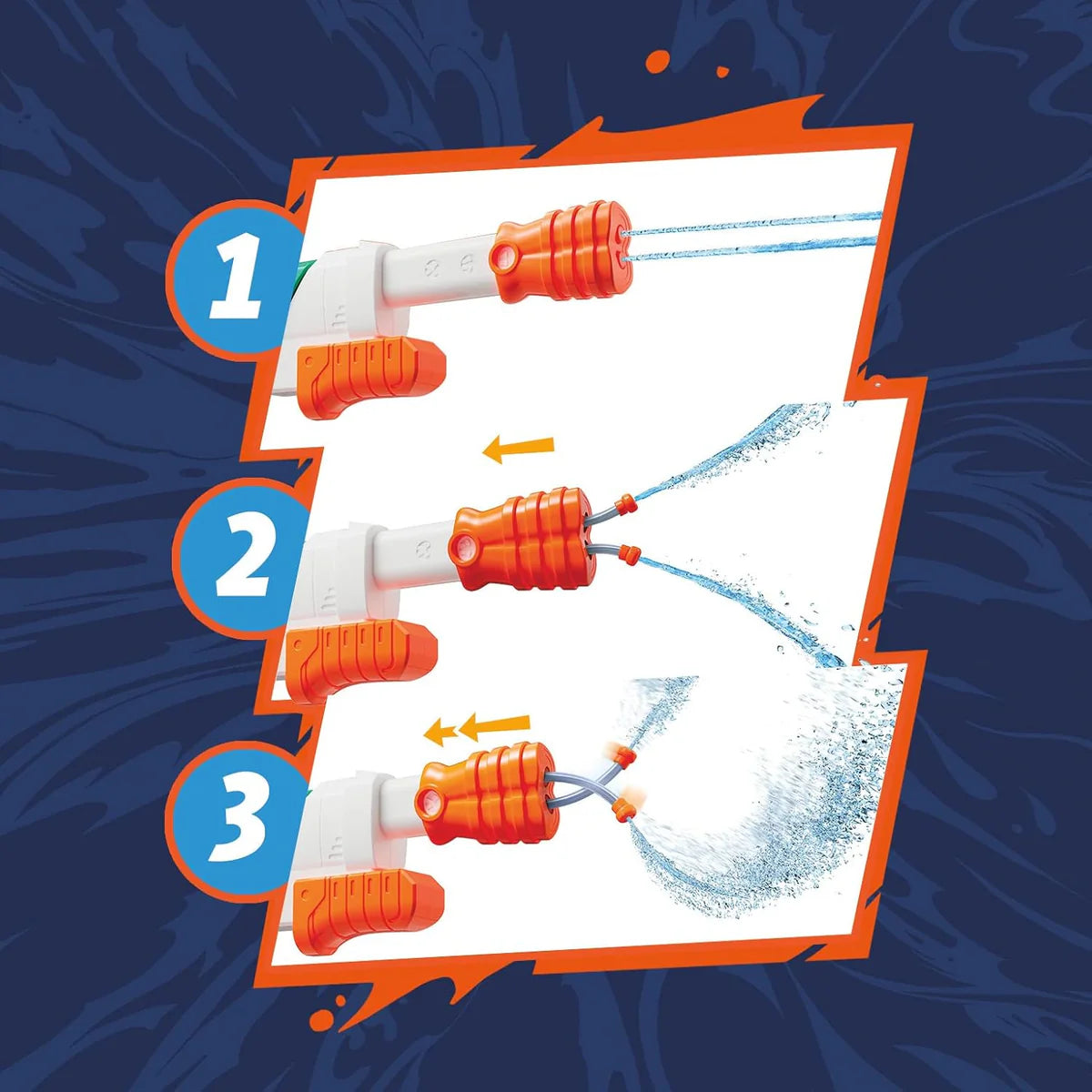 1

2

3