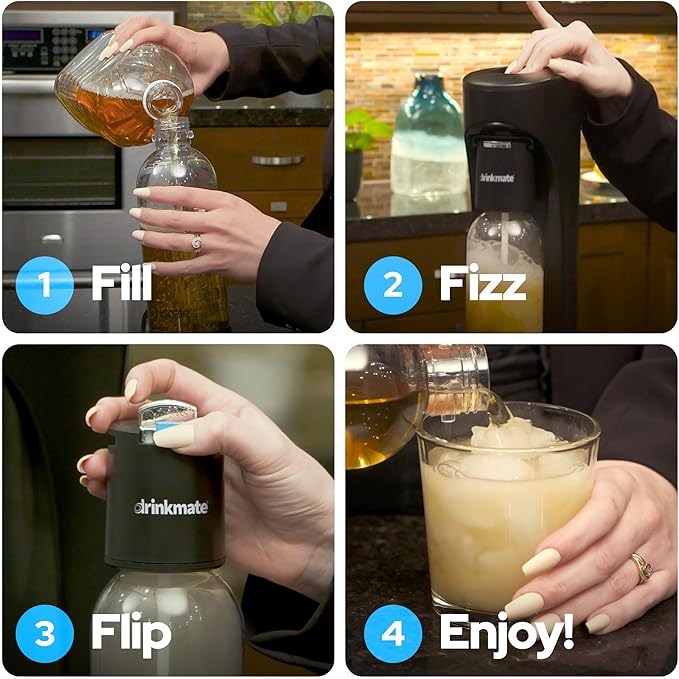 1 Fill

drinkmate

2 Fizz

drinkmate

3 Flip

4 Enjoy!