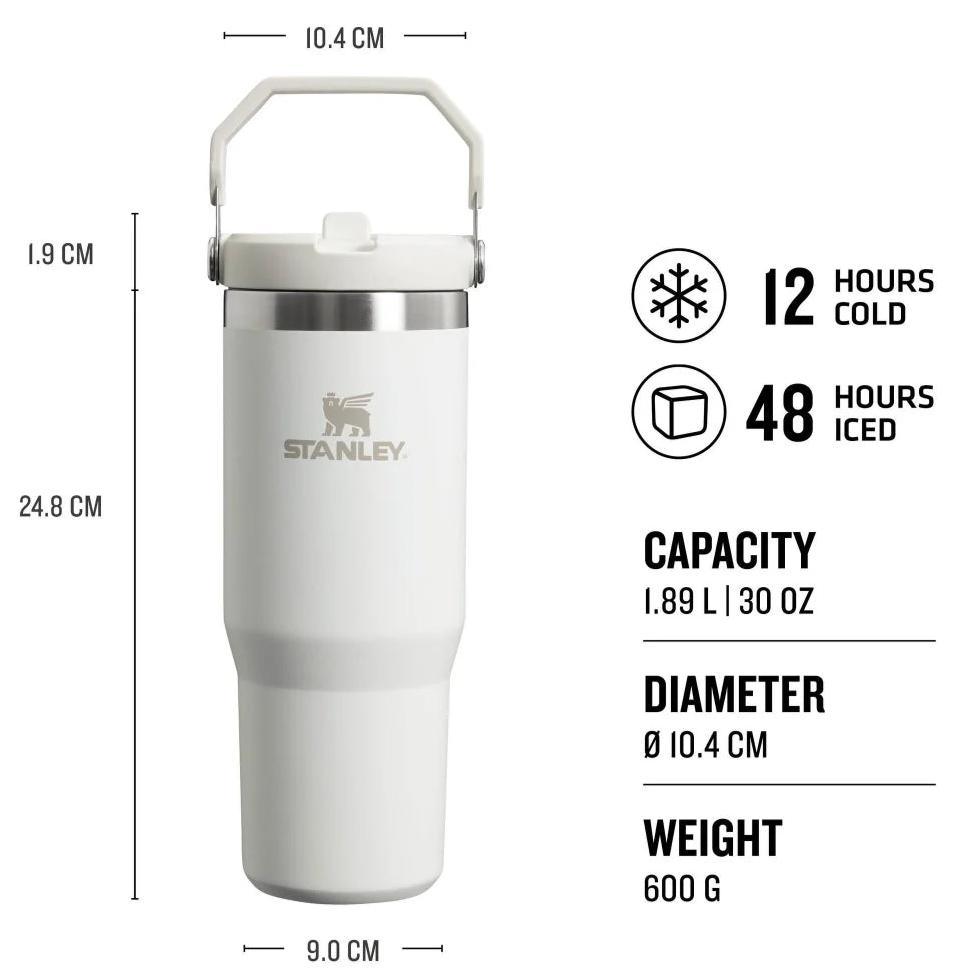 10.4 CM

1.9 CM

24.8 CM

STANLEY

9.0 CM

12 HOURS COLD

48 HOURS ICED

CAPACITY
1.89 L | 30 OZ

DIAMETER
Ø 10.4 CM

WEIGHT
600 G