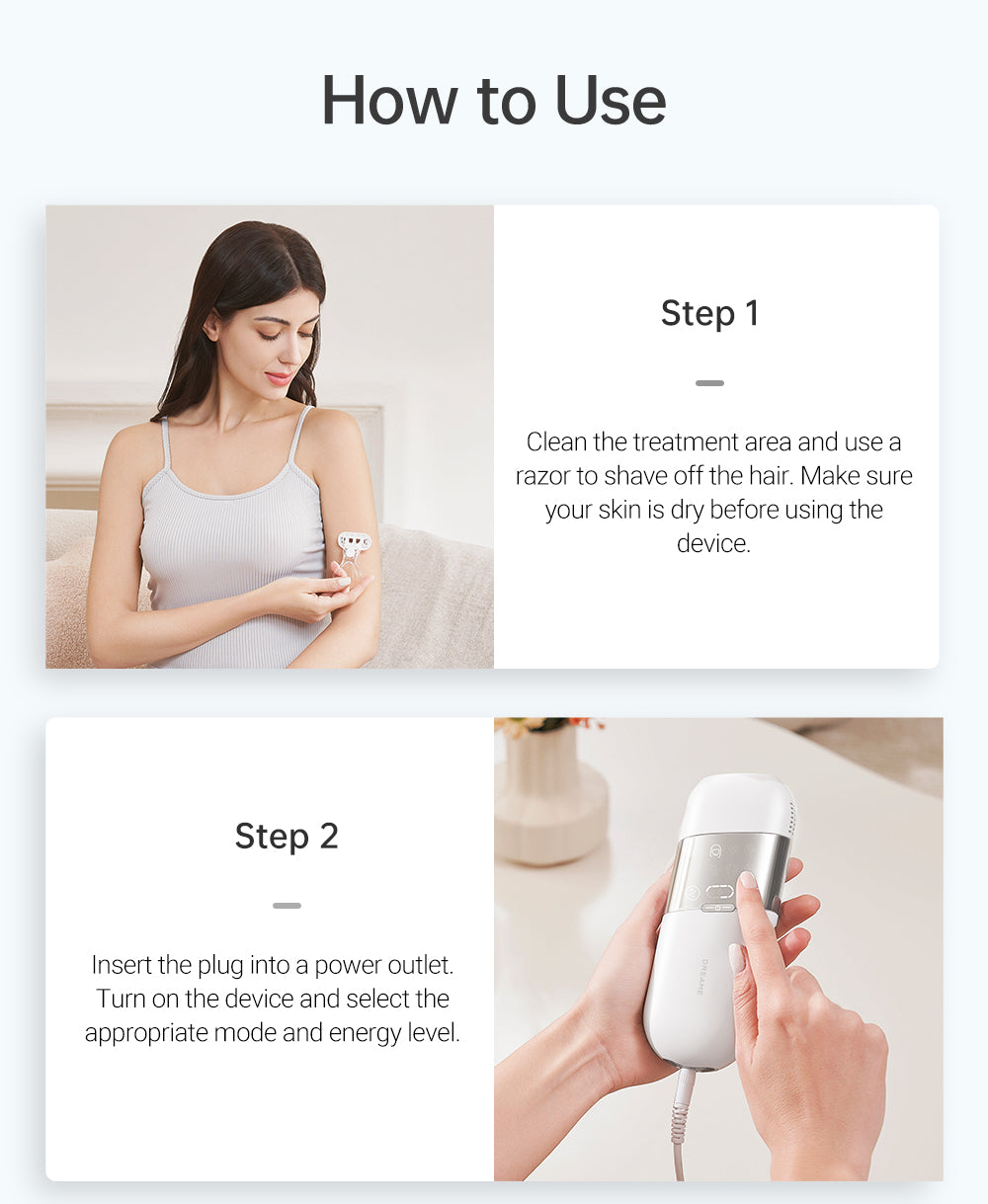 How to Use

Step 1

Clean the treatment area and use a razor to shave off the hair. Make sure your skin is dry before using the device.

Step 2

Insert the plug into a power outlet. Turn on the device and select the appropriate mode and energy level.

DREAME