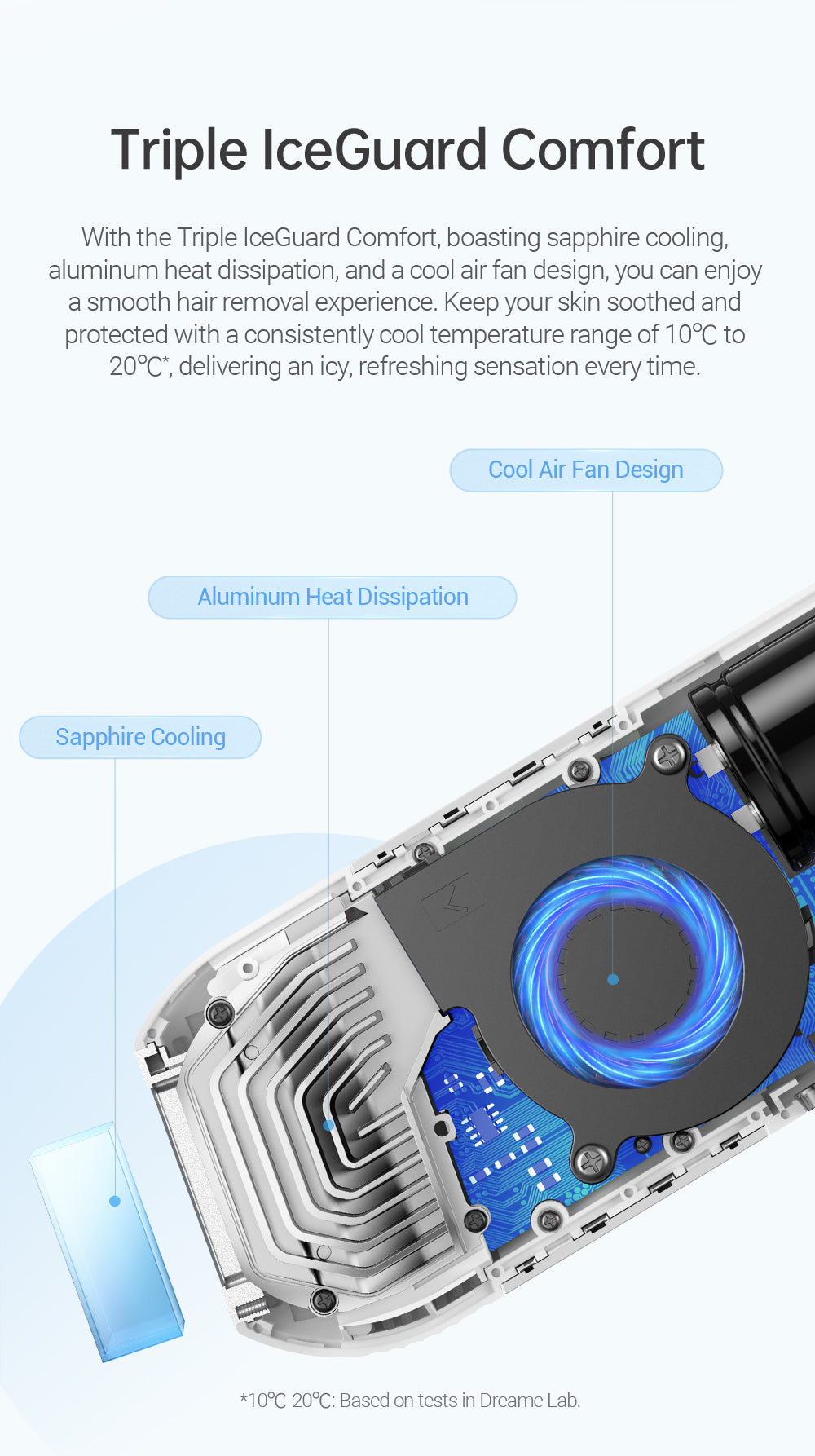 Triple IceGuard Comfort

With the Triple IceGuard Comfort, boasting sapphire cooling, aluminum heat dissipation, and a cool air fan design, you can enjoy a smooth hair removal experience. Keep your skin soothed and protected with a consistently cool temperature range of 10℃ to 20℃*, delivering an icy, refreshing sensation every time.

Cool Air Fan Design

Aluminum Heat Dissipation

Sapphire Cooling

*10℃-20℃: Based on tests in Dreame Lab.