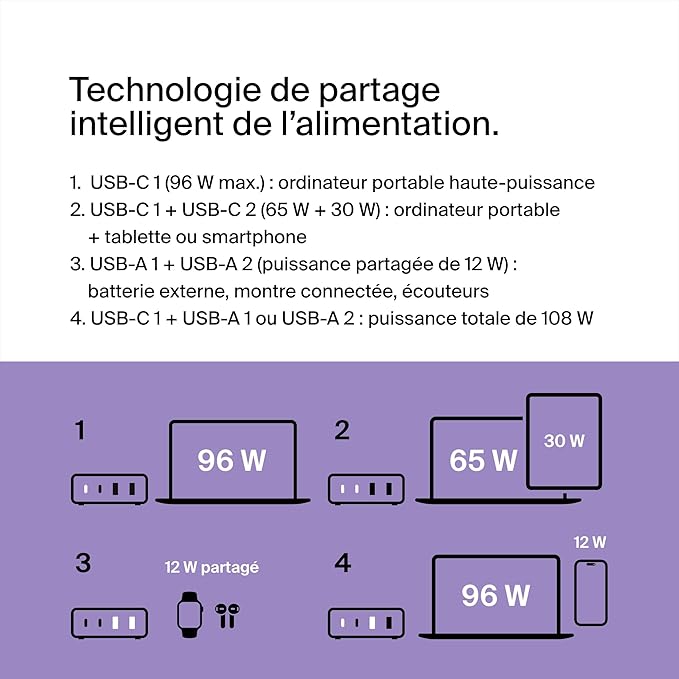 Technologie de partage intelligent de l'alimentation.

1. USB-C 1 (96 W max.) : ordinateur portable haute-puissance
2. USB-C 1 + USB-C 2 (65 W + 30 W) : ordinateur portable + tablette ou smartphone
3. USB-A 1 + USB-A 2 (puissance partagée de 12 W) : batterie externe, montre connectée, écouteurs
4. USB-C 1 + USB-A 1 ou USB-A 2 : puissance totale de 108 W

1

96 W

2

65 W

30 W

3

12 W partagé

4

96 W

12 W